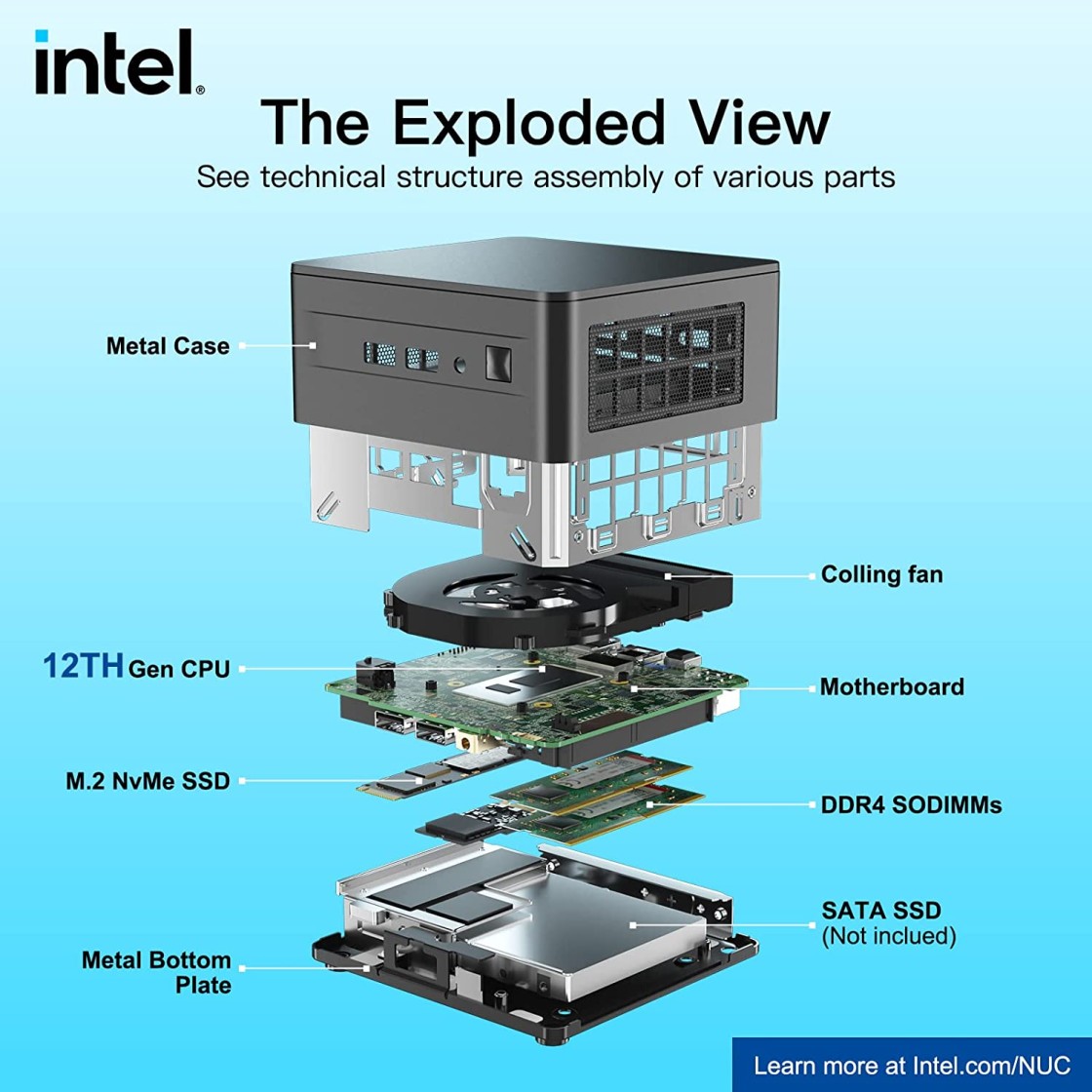 intel.

The Exploded View

See technical structure assembly of various parts

Metal Case

Colling fan

12TH Gen CPU

Motherboard

M.2 NvMe SSD

DDR4 SODIMMs

SATA SSD
(Not inclued)

Metal Bottom Plate

Learn more at Intel.com/NUC