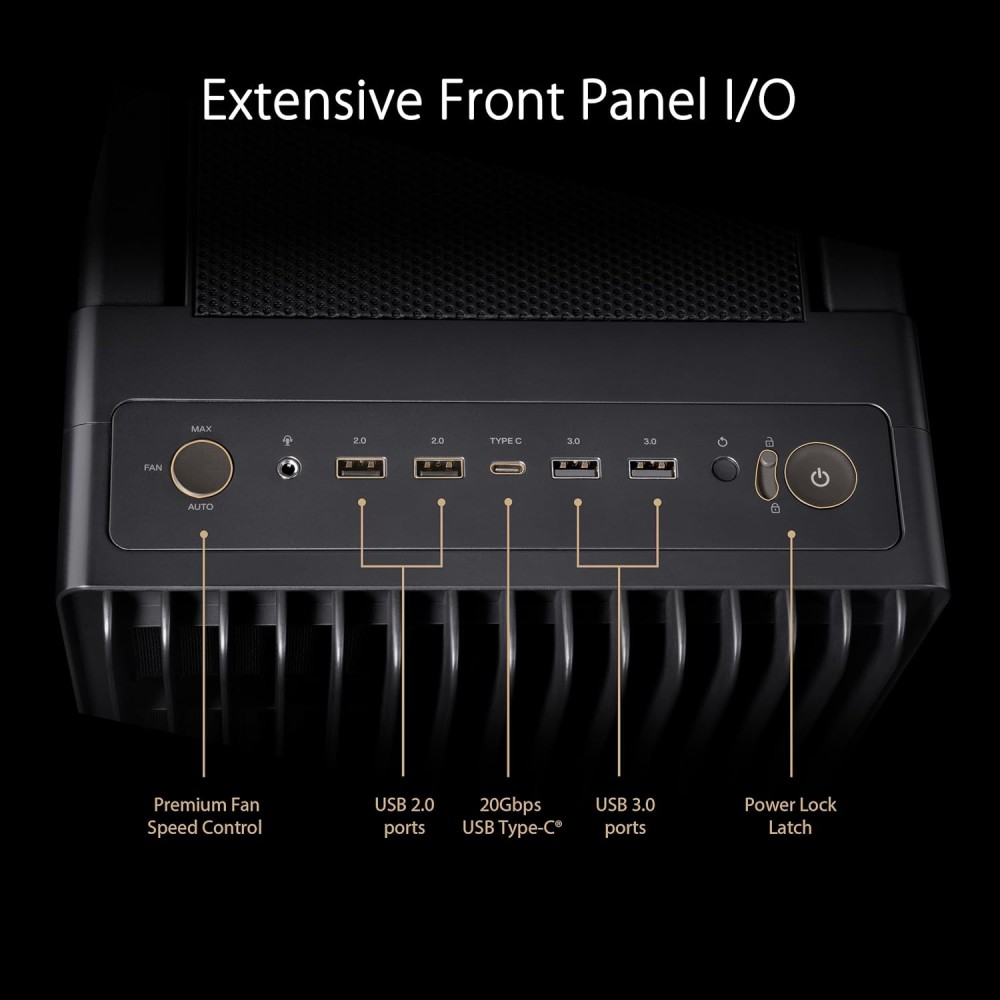 Extensive Front Panel I/O

MAX
FAN
AUTO

2.0 2.0 TYPE C 3.0 3.0

Premium Fan Speed Control

USB 2.0 ports

20Gbps USB Type-C®

USB 3.0 ports

Power Lock Latch